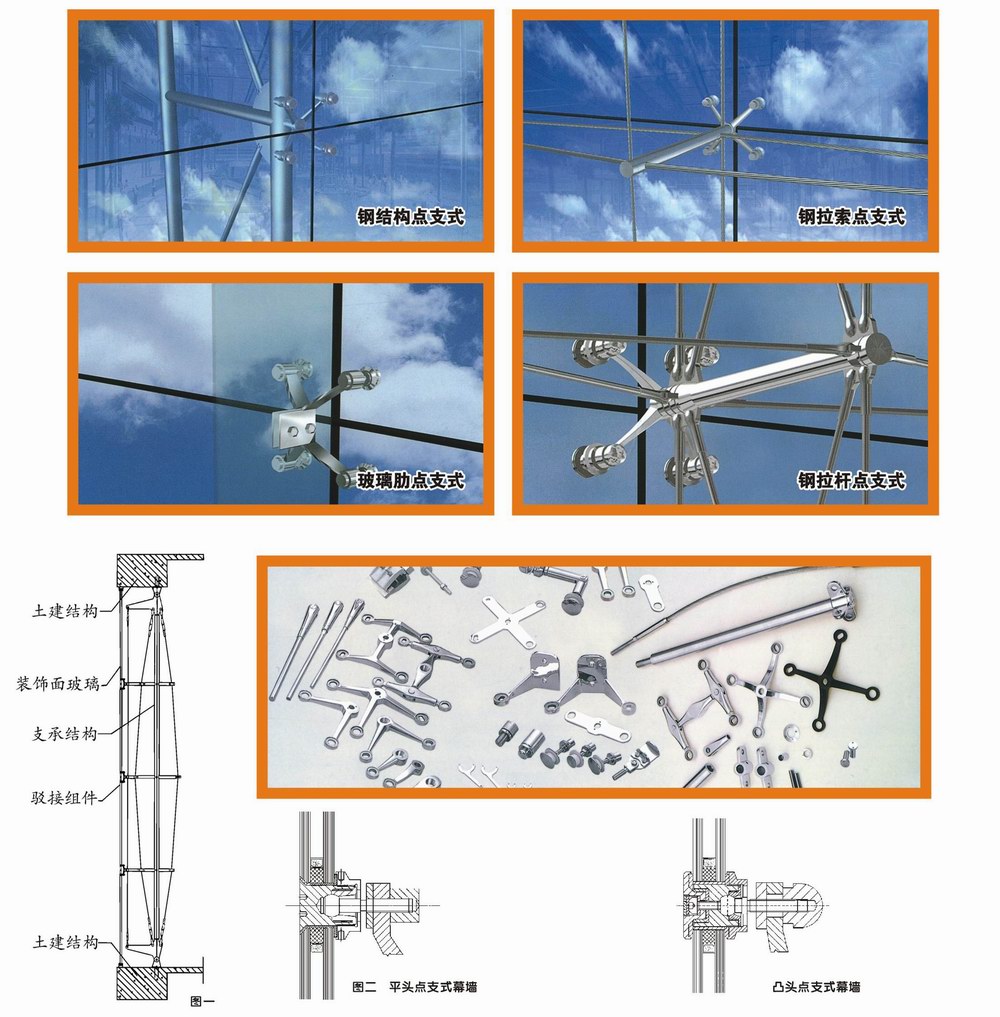 钢结构点支式

钢拉索点支式

玻璃肋点支式

钢拉杆点支式

土建结构

装饰面玻璃

支承结构

驳接组件

土建结构

图一

图二 平头点支式幕墙

凸头点支式幕墙