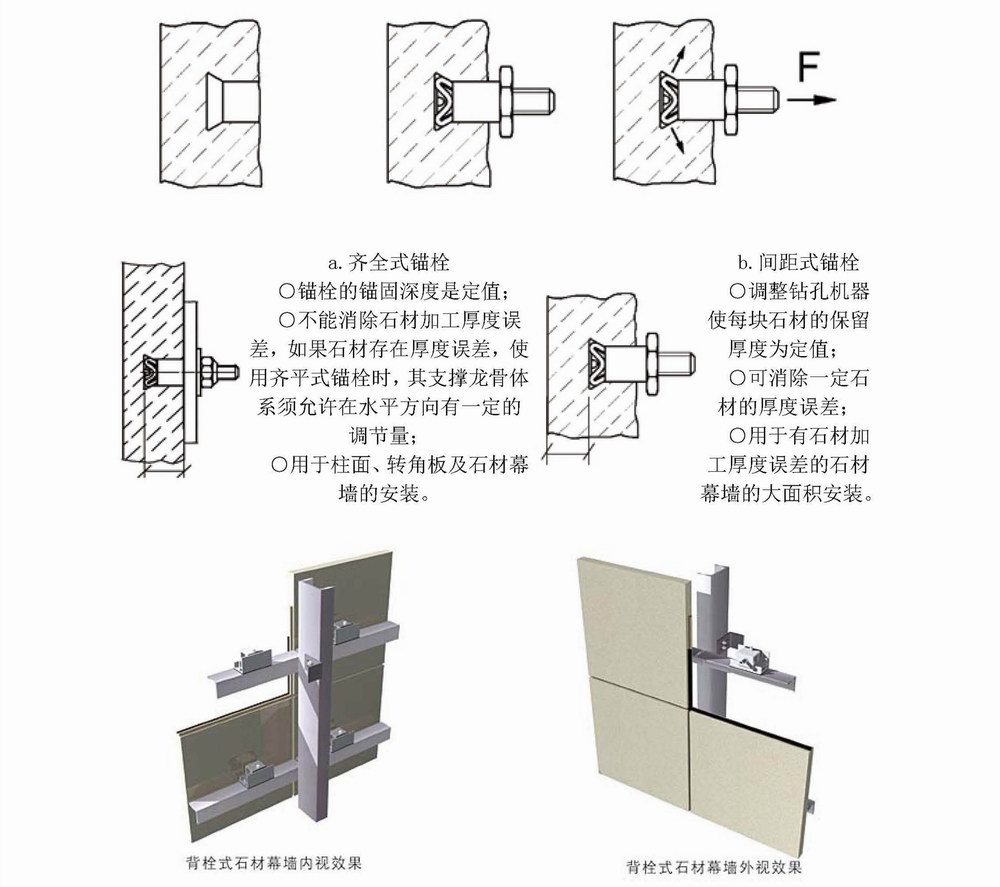 F

a. 齐全式锚栓
○锚栓的锚固深度是定值;
○不能消除石材加工厚度误差，如果石材存在厚度误差，使用齐平式锚栓时，其支撑龙骨体系须允许在水平方向有一定的调节量;
○用于柱面、转角板及石材幕墙的安装。

b. 间距式锚栓
○调整钻孔机器使每块石材的保留厚度为定值;
○可消除一定石材的厚度误差;
○用于有石材加工厚度误差的石材幕墙的大面积安装。

背栓式石材幕墙内视效果

背栓式石材幕墙外视效果